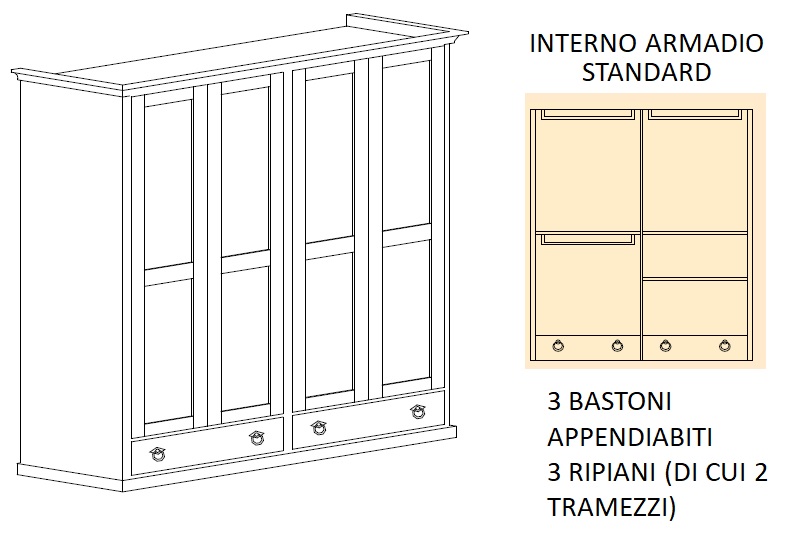 INTERNO ARMADIO STANDARD

3 BASTONI APPENDIABITI
3 RIPIANI (DI CUI 2 TRAMEZZI)