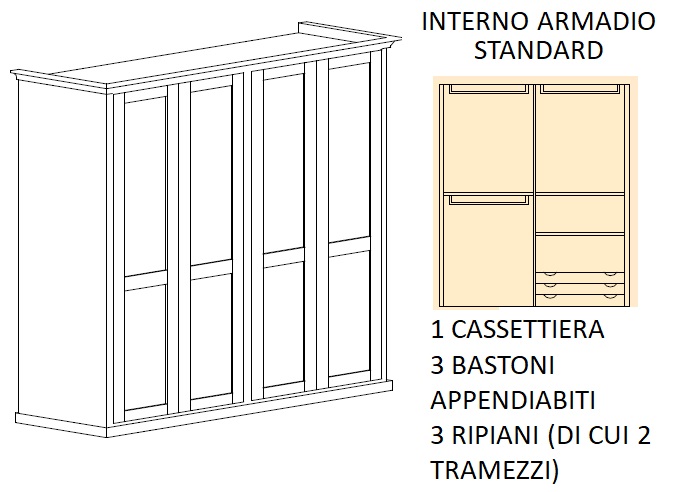 INTERNO ARMADIO STANDARD

1 CASSETTIERA
3 BASTONI APPENDIABITI
3 RIPIANI (DI CUI 2 TRAMEZZI)